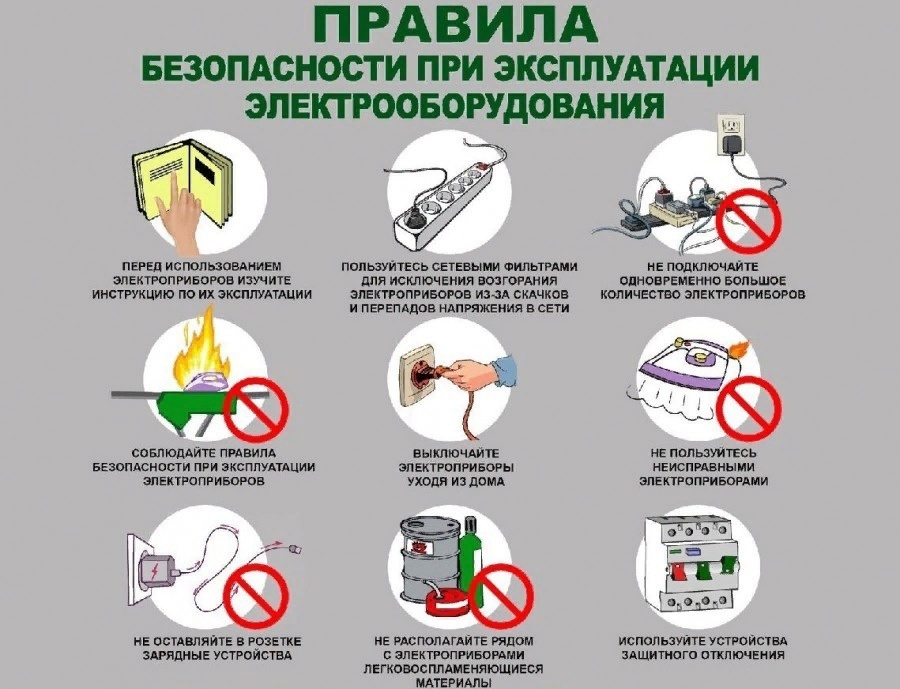 ПРАВИЛА
БЕЗОПАСНОСТИ ПРИ ЭКСПЛУАТАЦИИ ЭЛЕКТРООБОРУДОВАНИЯ

ПЕРЕД ИСПОЛЬЗОВАНИЕМ ЭЛЕКТРОПРИБОРОВ ИЗУЧИТЕ ИНСТРУКЦИЮ ПО ИХ ЭКСПЛУАТАЦИИ

ПОЛЬЗУЙТЕСЬ СЕТЕВЫМИ ФИЛЬТРАМИ ДЛЯ ИСКЛЮЧЕНИЯ ВОЗГОРАНИЯ ЭЛЕКТРОПРИБОРОВ ИЗ-ЗА СКАЧКОВ И ПЕРЕПАДОВ НАПРЯЖЕНИЯ В СЕТИ

НЕ ПОДКЛЮЧАЙТЕ ОДНОВРЕМЕННО БОЛЬШОЕ КОЛИЧЕСТВО ЭЛЕКТРОПРИБОРОВ

СОБЛЮДАЙТЕ ПРАВИЛА БЕЗОПАСНОСТИ ПРИ ЭКСПЛУАТАЦИИ ЭЛЕКТРОПРИБОРОВ

ВЫКЛЮЧАЙТЕ ЭЛЕКТРОПРИБОРЫ УХОДЯ ИЗ ДОМА

НЕ ПОЛЬЗУЙТЕСЬ НЕИСПРАВНЫМИ ЭЛЕКТРОПРИБОРАМИ

НЕ ОСТАВЛЯЙТЕ В РОЗЕТКЕ ЗАРЯДНЫЕ УСТРОЙСТВА

НЕ РАСПОЛАГАЙТЕ РЯДОМ С ЭЛЕКТРОПРИБОРАМИ ЛЕГКОВОСПЛАМЕНЯЮЩИЕСЯ МАТЕРИАЛЫ

ИСПОЛЬЗУЙТЕ УСТРОЙСТВА ЗАЩИТНОГО ОТКЛЮЧЕНИЯ